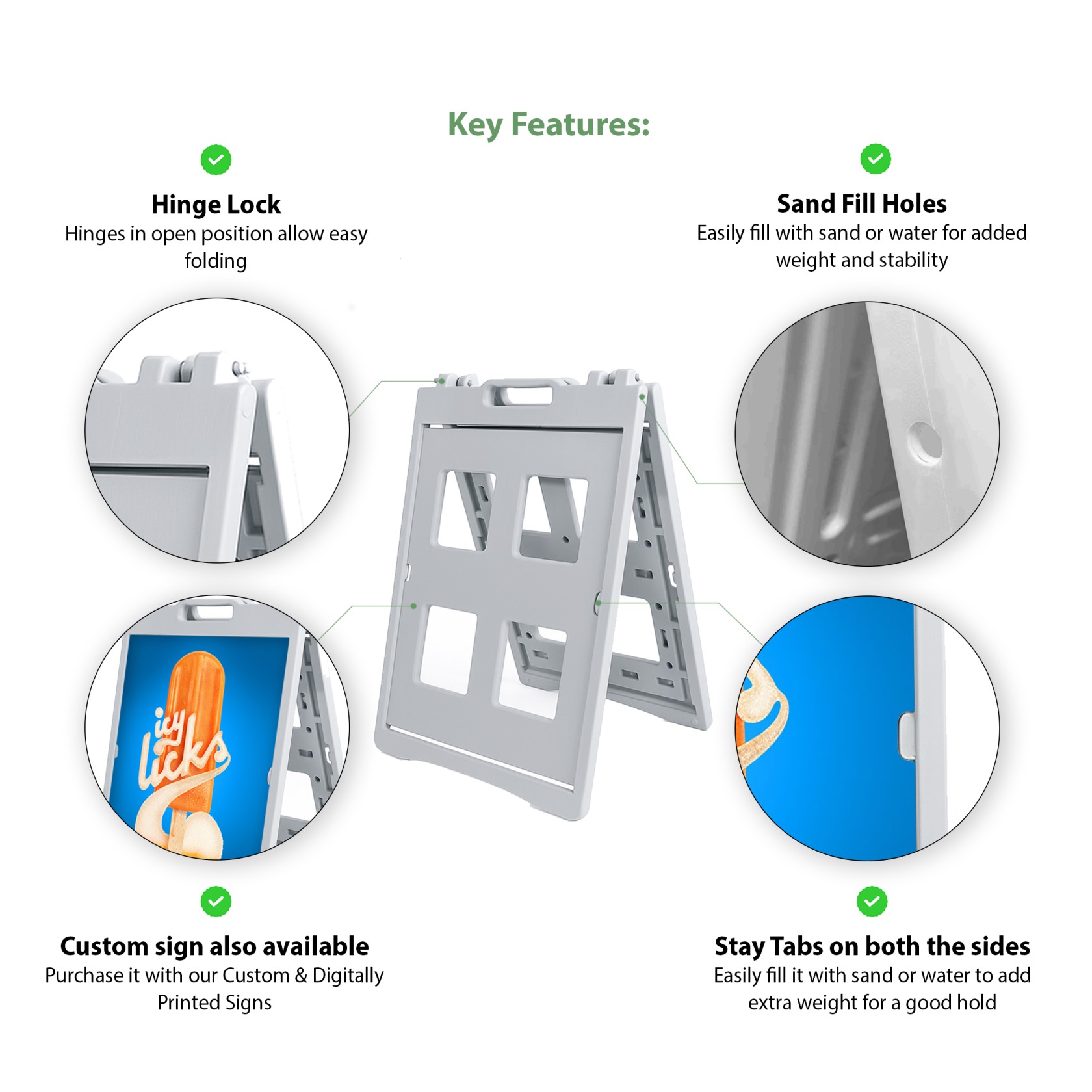 Key Features:

Hinge Lock
Hinges in open position allow easy folding

Sand Fill Holes
Easily fill with sand or water for added weight and stability

icy licks

Custom sign also available
Purchase it with our Custom & Digitally Printed Signs

Stay Tabs on both the sides
Easily fill it with sand or water to add extra weight for a good hold